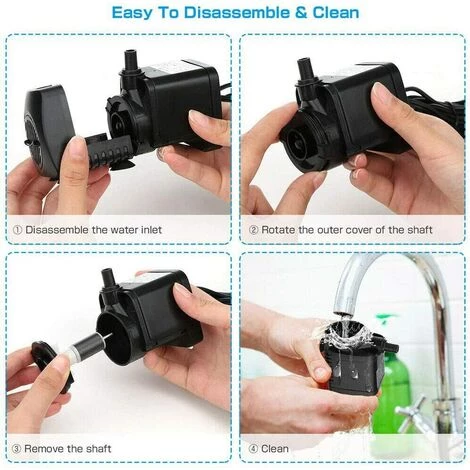 Easy To Disassemble & Clean

① Disassemble the water inlet

② Rotate the outer cover of the shaft

③ Remove the shaft

④ Clean