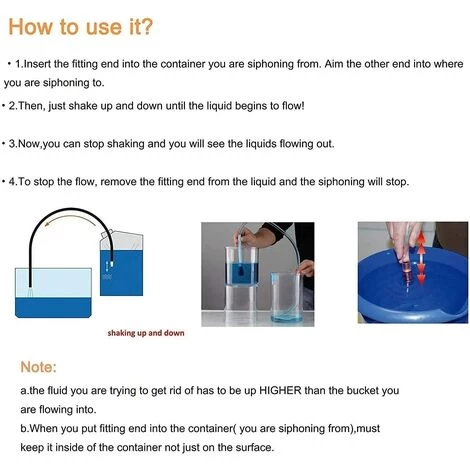 How to use it?

• 1.Insert the fitting end into the container you are siphoning from. Aim the other end into where you are siphoning to.

• 2.Then, just shake up and down until the liquid begins to flow!

• 3.Now,you can stop shaking and you will see the liquids flowing out.

• 4.To stop the flow, remove the fitting end from the liquid and the siphoning will stop.

shaking up and down

Note:

a.the fluid you are trying to get rid of has to be up HIGHER than the bucket you are flowing into.
b.When you put fitting end into the container( you are siphoning from),must keep it inside of the container not just on the surface.