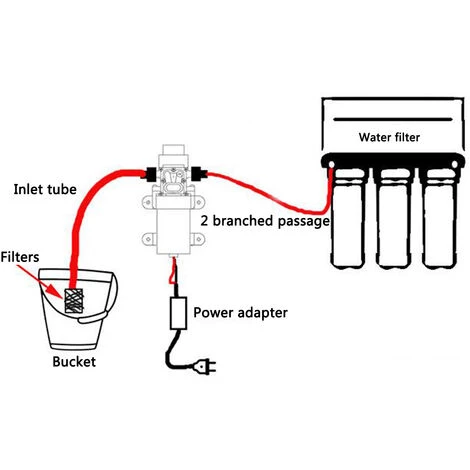 Water filter

Inlet tube

2 branched passage

Filters

Power adapter

Bucket