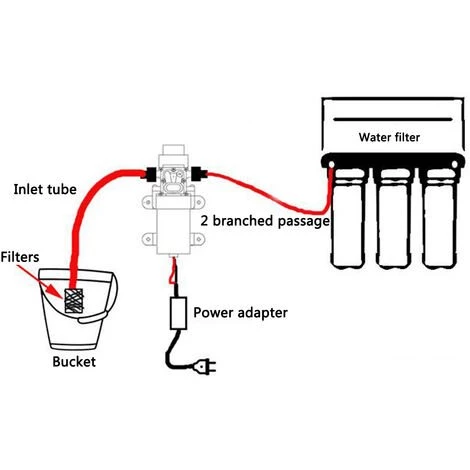 Water filter

Inlet tube

2 branched passage

Filters

Power adapter

Bucket