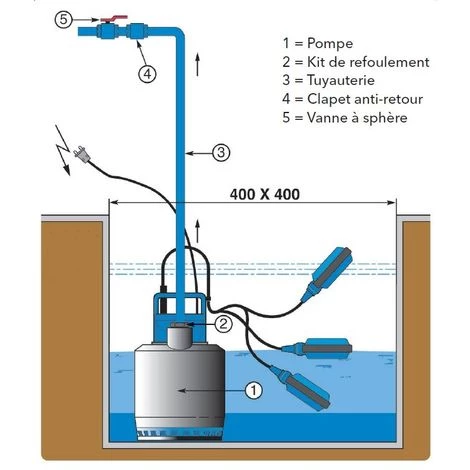 5

4

1 = Pompe
2 = Kit de refoulement
3 = Tuyauterie
4 = Clapet anti-retour
5 = Vanne à sphère

3

400 X 400

2

1