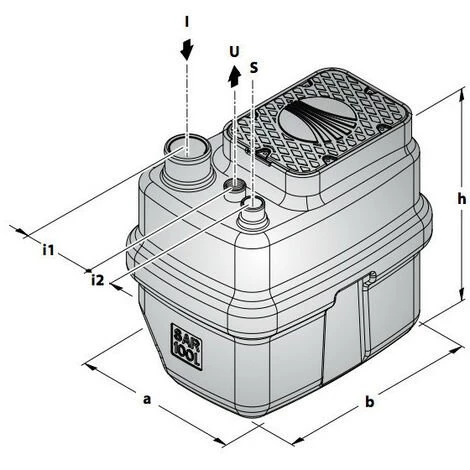 I
U
S
h
i1
i2
SAR 100L
a
b