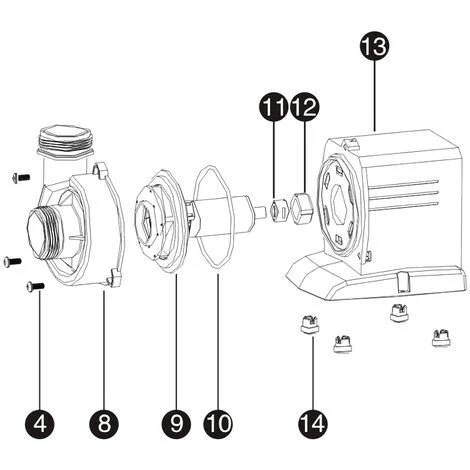 13
11
12
4
8
9
10
14